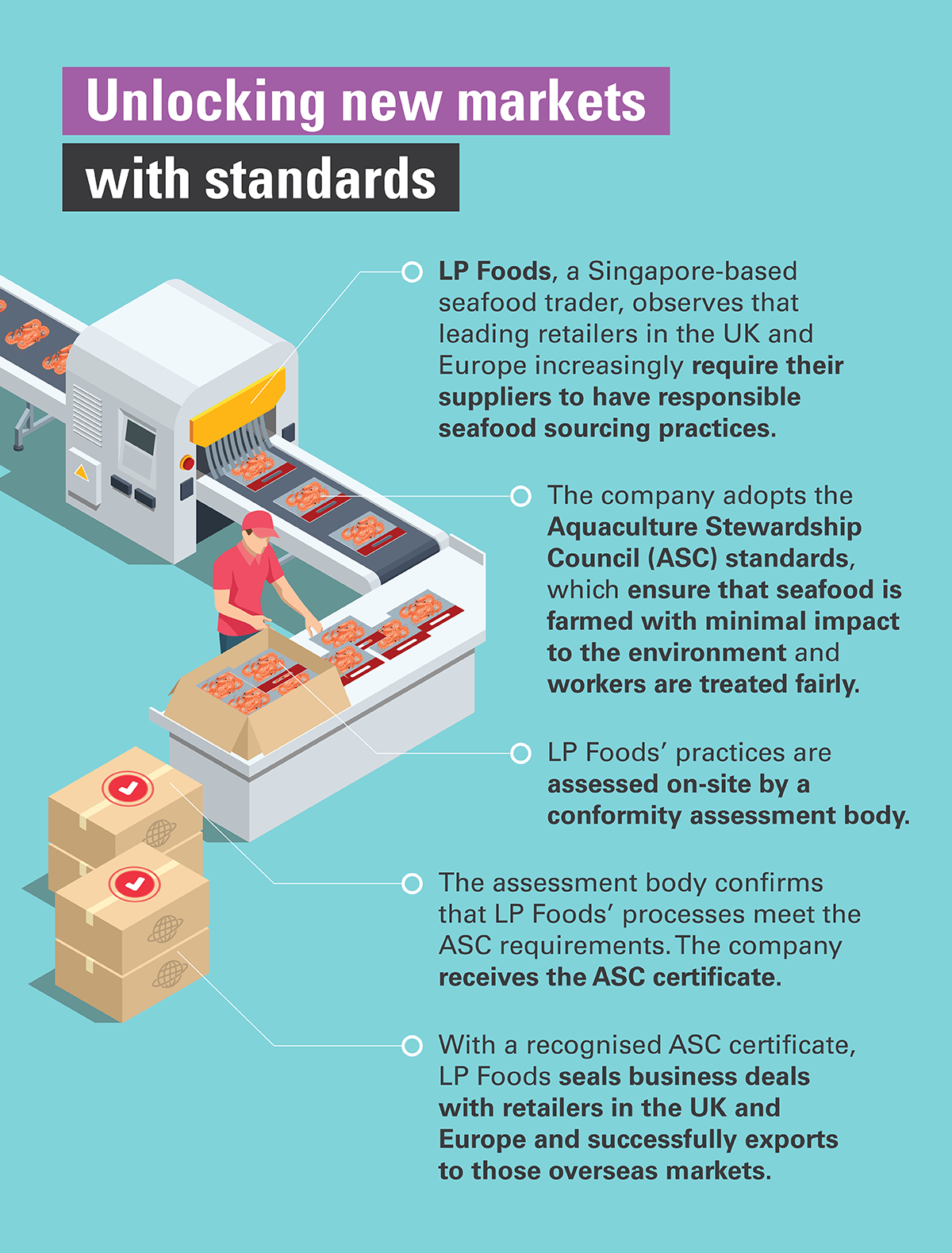 Unlocking new markets with standards

LP Foods, a Singapore-based seafood trader, observes that leading retailers in the UK and Europe increasingly require their suppliers to have responsible seafood sourcing practices.

The company adopts the Aquaculture Stewardship Council (ASC) standards, which ensure that seafood is farmed with minimal impact to the environment and workers are treated fairly.

LP Foods' practices are assessed on-site by a conformity assessment body.

The assessment body confirms that LP Foods' processes meet the ASC requirements. The company receives the ASC certificate.

With a recognised ASC certificate, LP Foods seals business deals with retailers in the UK and Europe and successfully exports to those overseas markets.